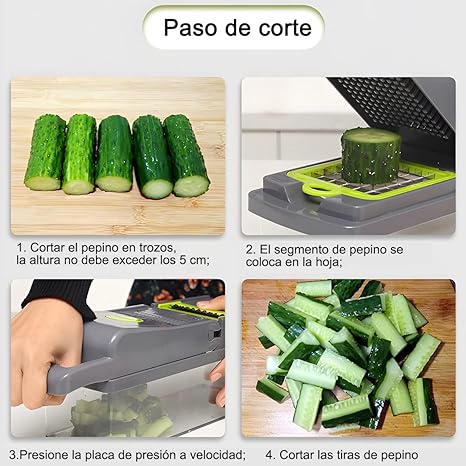 Paso de corte

1. Cortar el pepino en trozos, la altura no debe exceder los 5 cm;

2. El segmento de pepino se coloca en la hoja;

3.Presione la placa de presión a velocidad;

4. Cortar las tiras de pepino